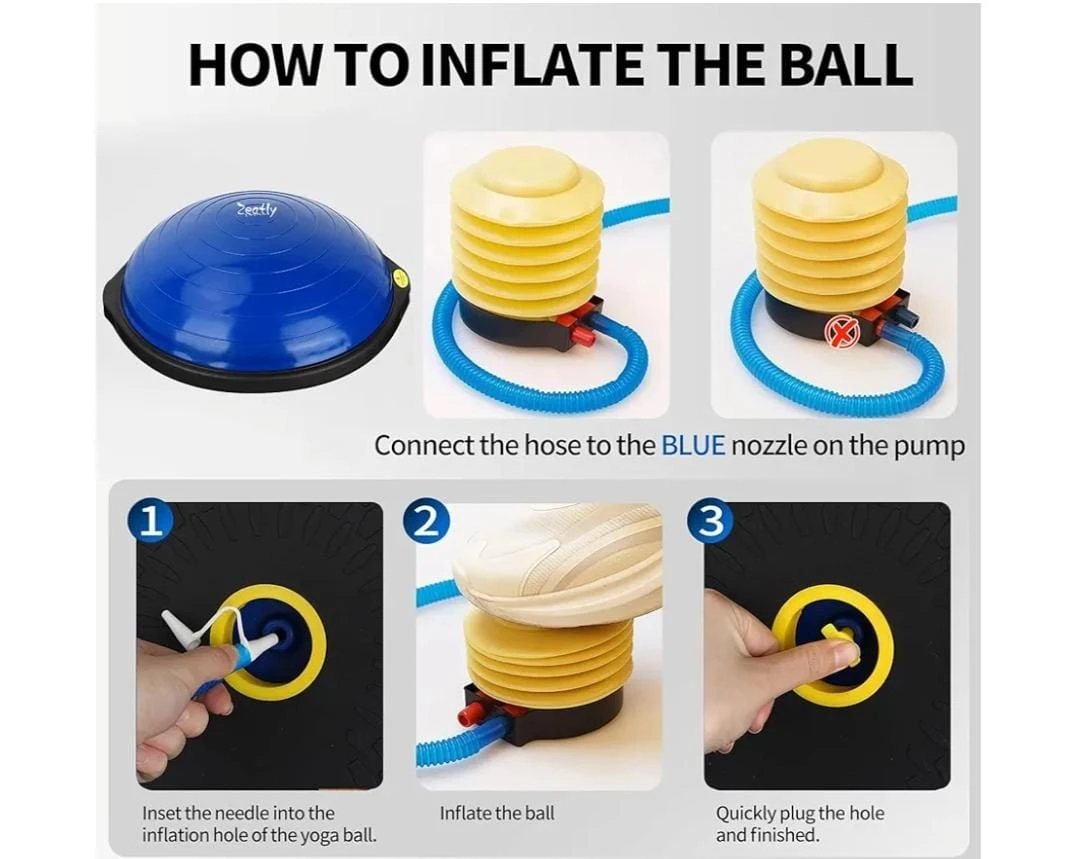 HOW TO INFLATE THE BALL

Zeatly

Connect the hose to the BLUE nozzle on the pump

1

Inset the needle into the inflation hole of the yoga ball.

2

Inflate the ball

3

Quickly plug the hole and finished.